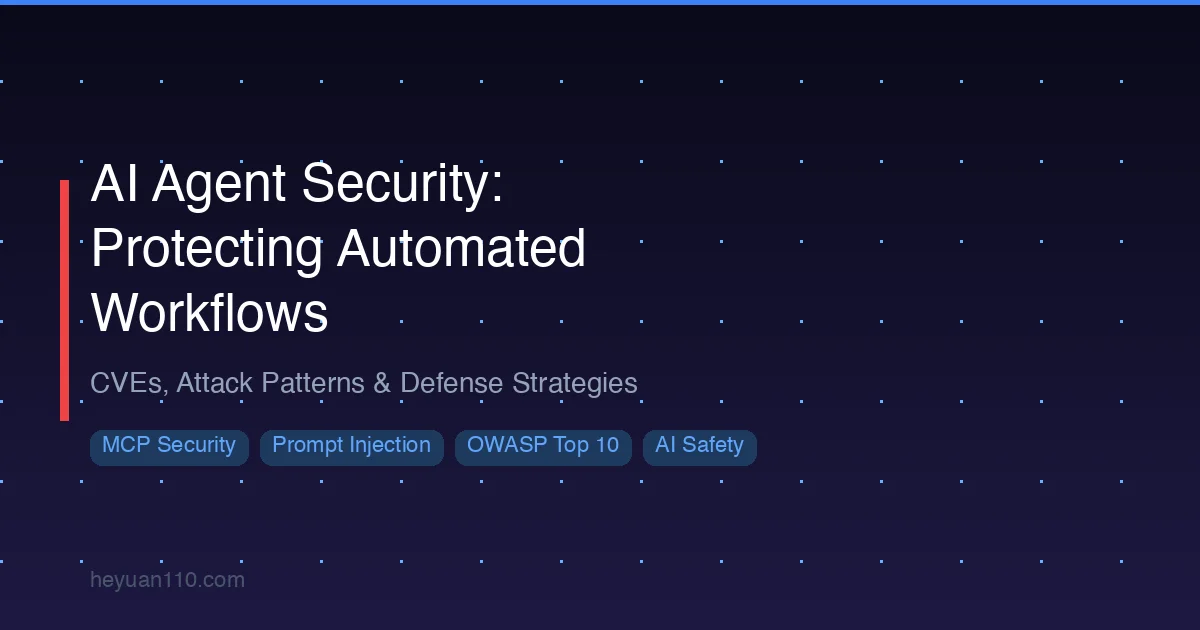 AI Agent Security: Protecting Automated Workflows

CVEs, Attack Patterns & Defense Strategies

MCP Security

Prompt Injection

OWASP Top 10

AI Safety

heyuan110.com